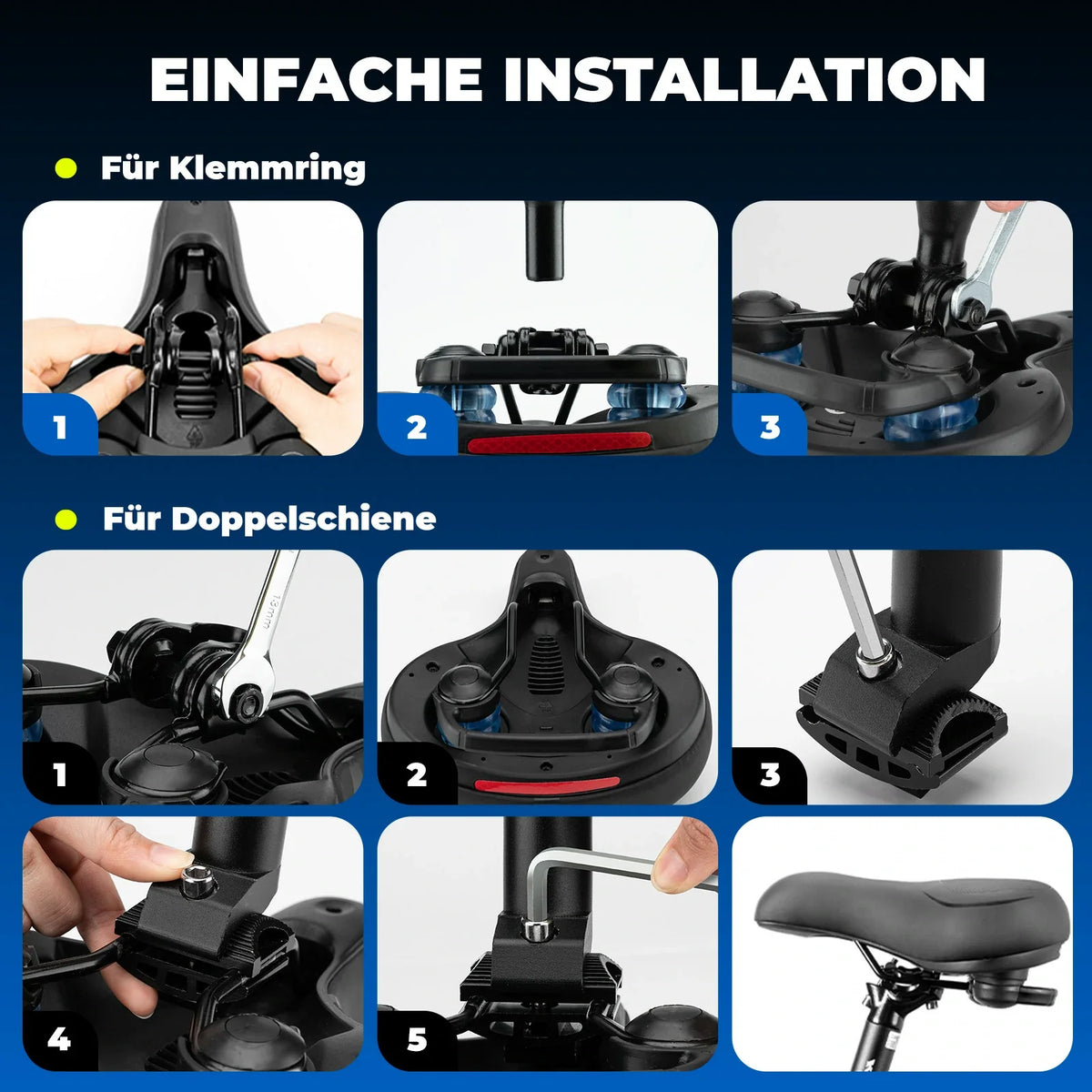 EINFACHE INSTALLATION

Für Klemmring

1

2

3

Für Doppelschiene

13mm

1

2

3

4

5